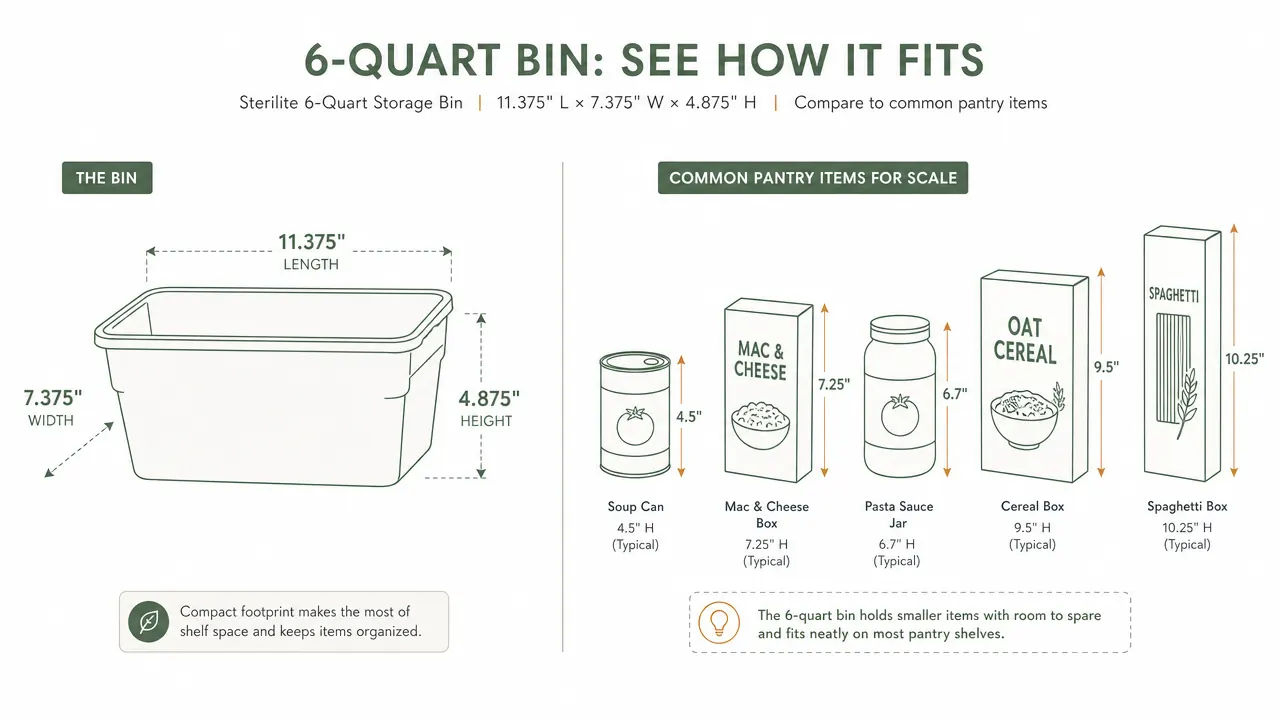 6-QUART BIN: SEE HOW IT FITS

Sterilite 6-Quart Storage Bin | 11.375" L × 7.375" W × 4.875" H | Compare to common pantry items

THE BIN

11.375"
LENGTH

7.375"
WIDTH

4.875"
HEIGHT

Compact footprint makes the most of shelf space and keeps items organized.

COMMON PANTRY ITEMS FOR SCALE

4.5"

MAC & CHEESE

7.25"

6.7"

OAT CEREAL

9.5"

SPAGHETTI

10.25"

Soup Can
4.5" H
(Typical)

Mac & Cheese Box
7.25" H
(Typical)

Pasta Sauce Jar
6.7" H
(Typical)

Cereal Box
9.5" H
(Typical)

Spaghetti Box
10.25" H
(Typical)

The 6-quart bin holds smaller items with room to spare and fits neatly on most pantry shelves.